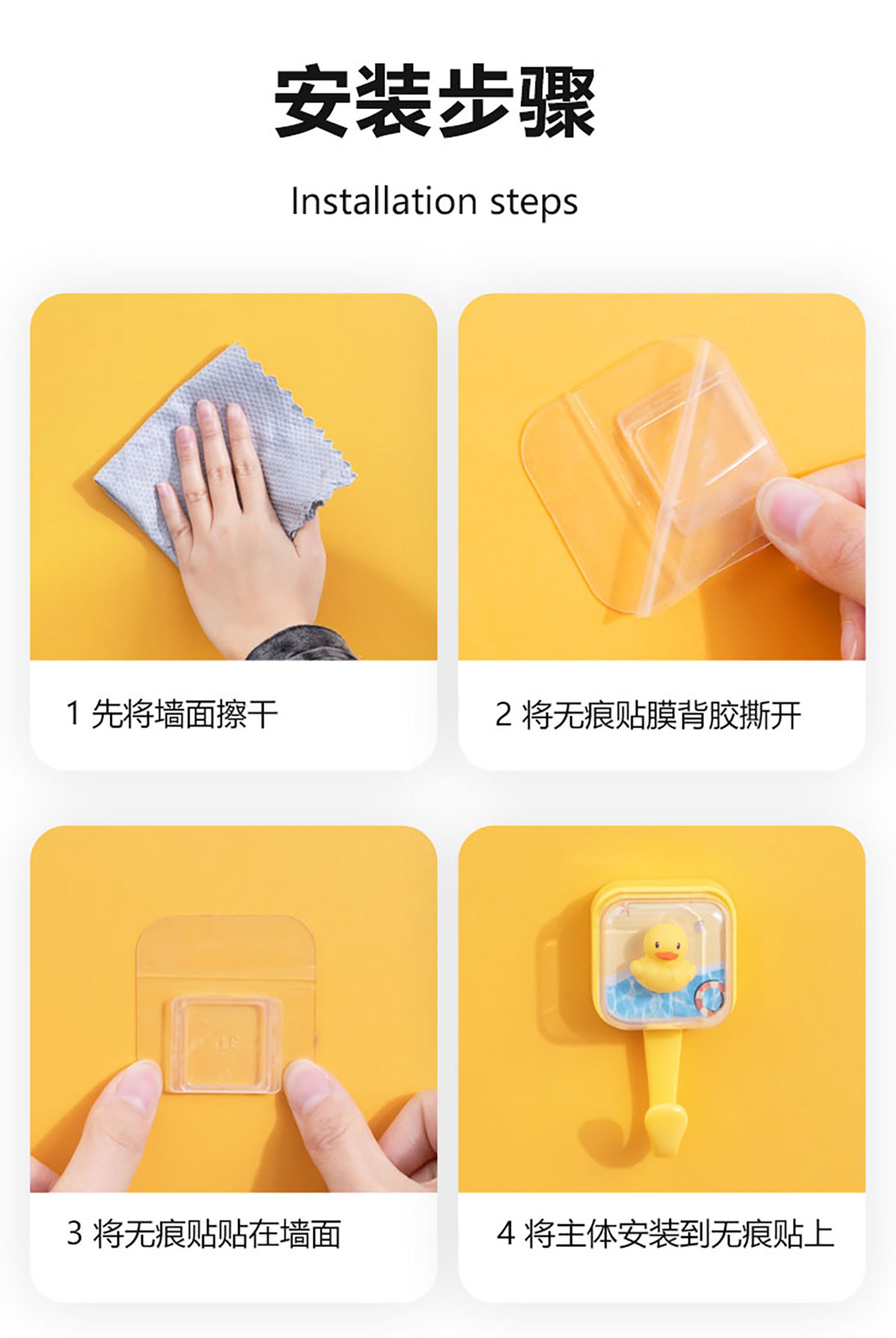 安装步骤

Installation steps

1 先将墙面擦干

2 将无痕贴膜背胶撕开

3 将无痕贴贴在墙面

4 将主体安装到无痕贴上