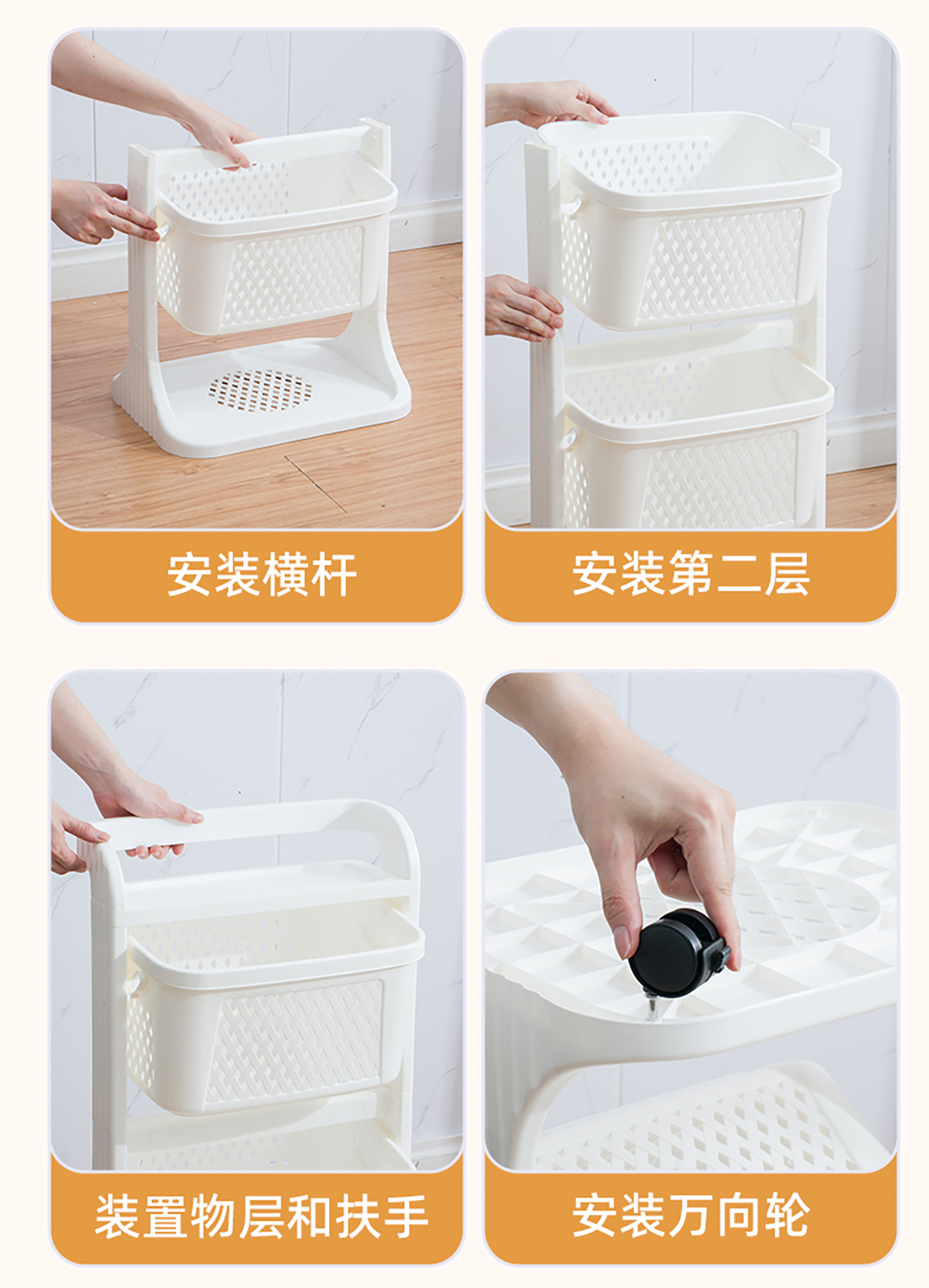 安装横杆

安装第二层

装置物层和扶手

安装万向轮